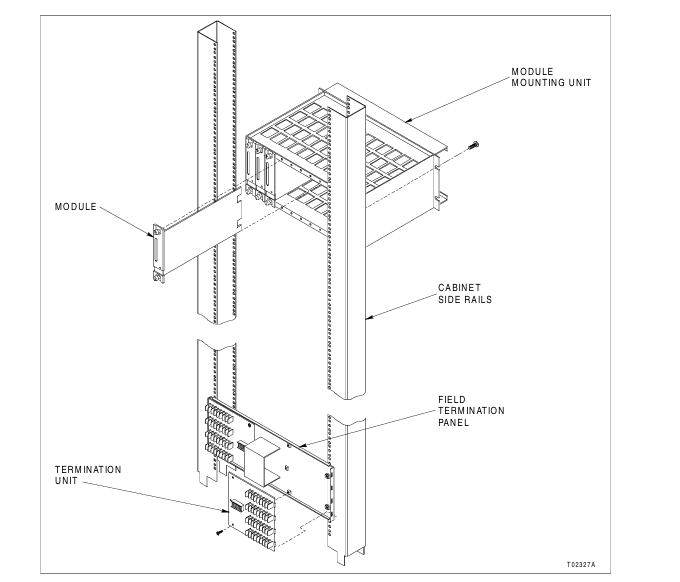 MODULE
MOUNTING UNIT

MODULE

CABINET
SIDE RAILS

FIELD
TERMINATION
PANEL

TERMINATION
UNIT

T02327A