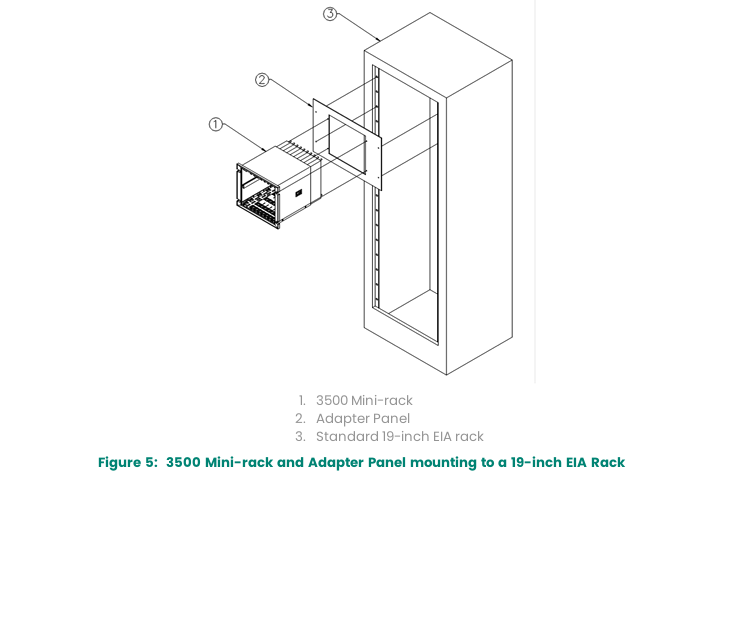 3

2

1

1. 3500 Mini-rack
2. Adapter Panel
3. Standard 19-inch EIA rack

Figure 5: 3500 Mini-rack and Adapter Panel mounting to a 19-inch EIA Rack