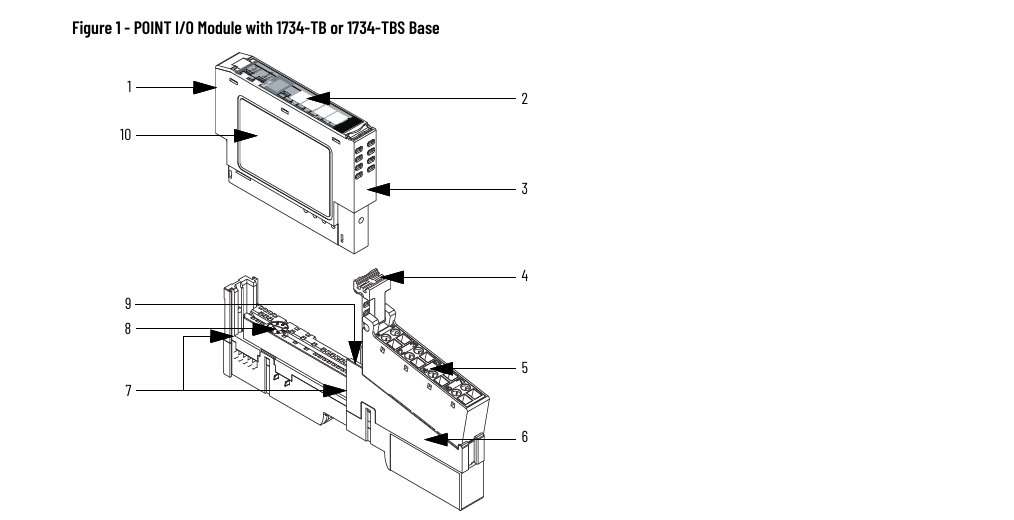 Figure 1 - POINT I/O Module with 1734-TB or 1734-TBS Base

1
2
10
3
4
9
8
5
7
6